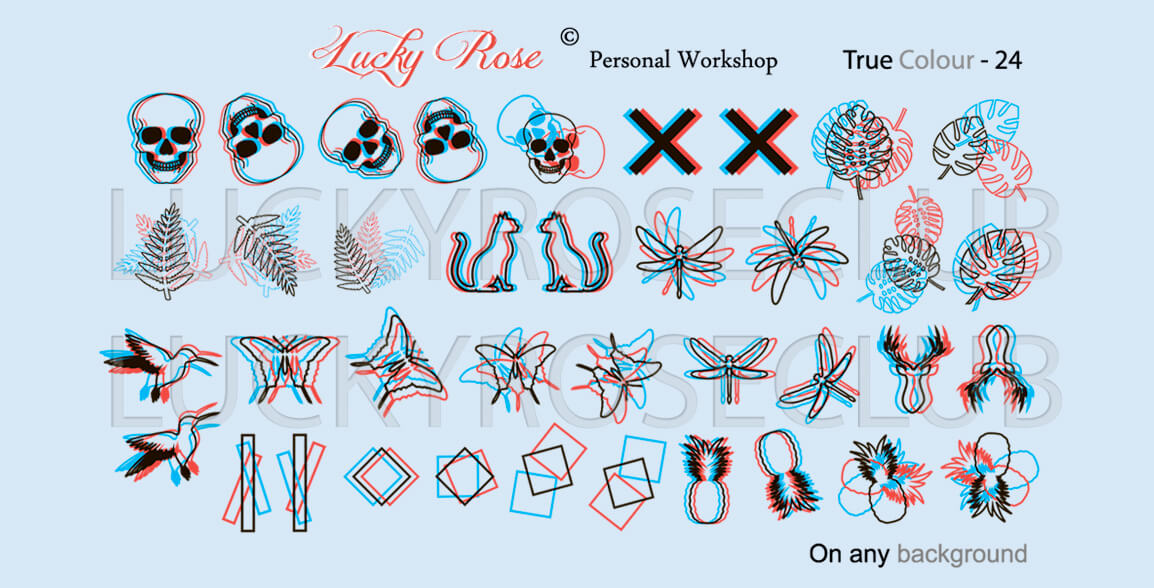 Lucky Rose © Personal Workshop

True Colour - 24

LUCKYROSECLUB

LUCKYROSECLUB

On any background